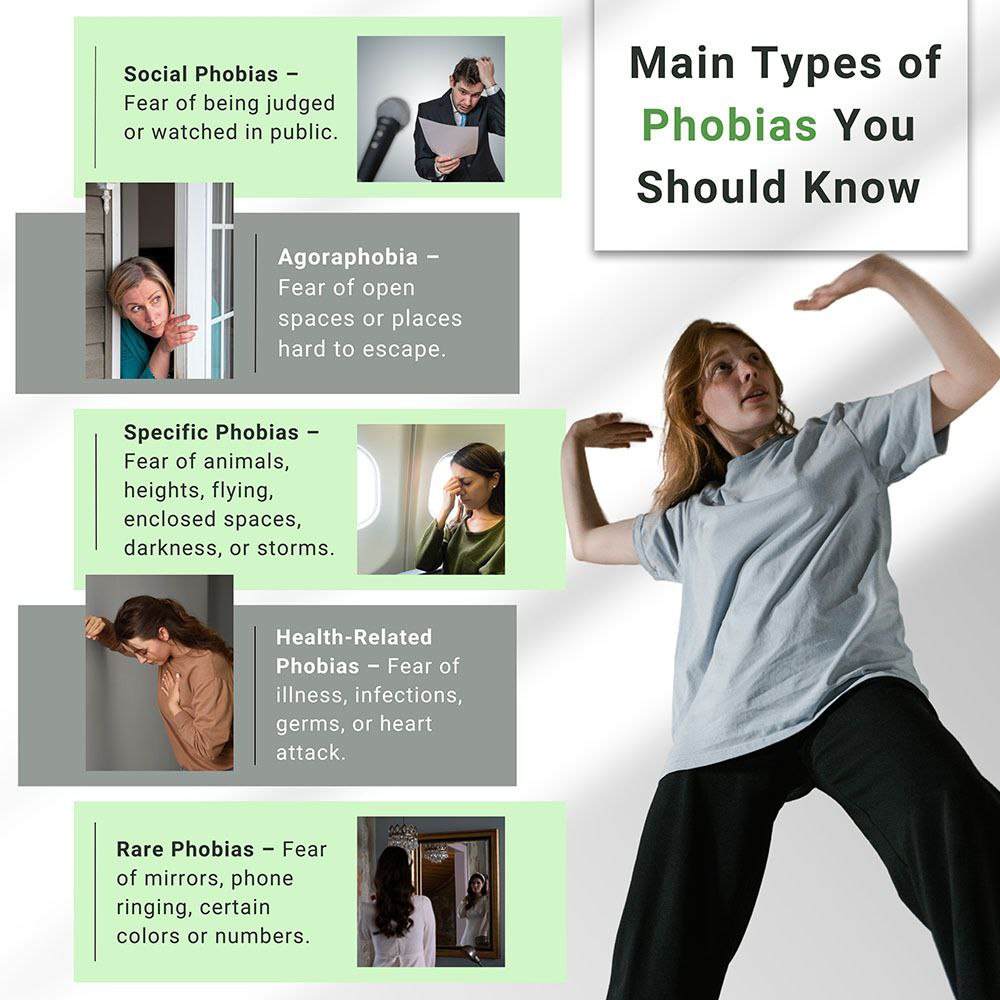 Main Types of Phobias You Should Know

Social Phobias – Fear of being judged or watched in public.

Agoraphobia – Fear of open spaces or places hard to escape.

Specific Phobias – Fear of animals, heights, flying, enclosed spaces, darkness, or storms.

Health-Related Phobias – Fear of illness, infections, germs, or heart attack.

Rare Phobias – Fear of mirrors, phone ringing, certain colors or numbers.